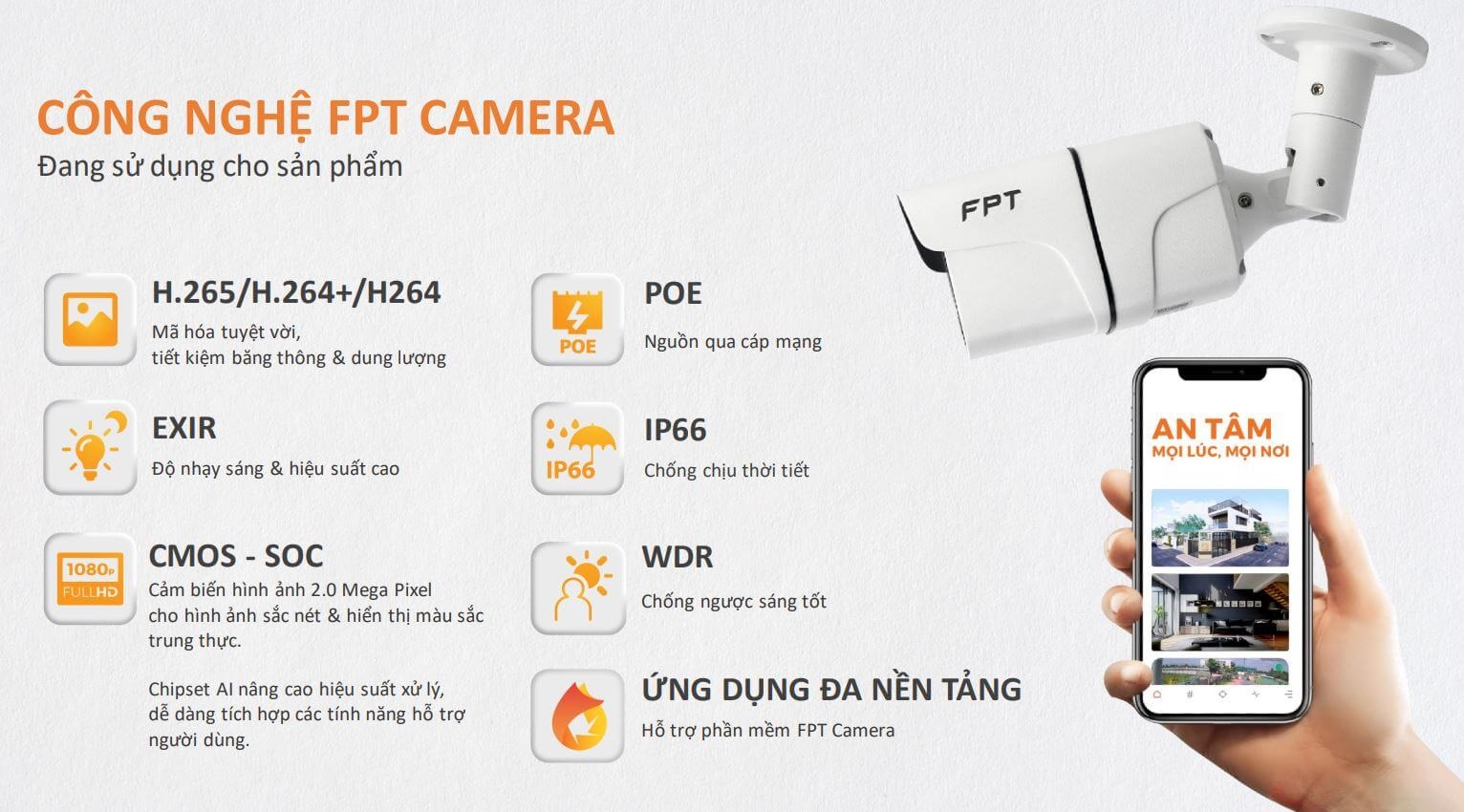 CÔNG NGHỆ FPT CAMERA
Đang sử dụng cho sản phẩm

H.265/H.264+/H264
Mã hóa tuyệt vời,
tiết kiệm băng thông & dung lượng

EXIR
Độ nhạy sáng & hiệu suất cao

1080p FULLHD

CMOS - SOC
Cảm biến hình ảnh 2.0 Mega Pixel cho hình ảnh sắc nét & hiển thị màu sắc trung thực.

Chipset AI nâng cao hiệu suất xử lý, dễ dàng tích hợp các tính năng hỗ trợ người dùng.

POE

POE
Nguồn qua cáp mạng

IP66

IP66
Chống chịu thời tiết

WDR
Chống ngược sáng tốt

ỨNG DỤNG ĐA NỀN TẢNG
Hỗ trợ phần mềm FPT Camera

FPT

AN TÂM
MỌI LÚC, MỌI NƠI